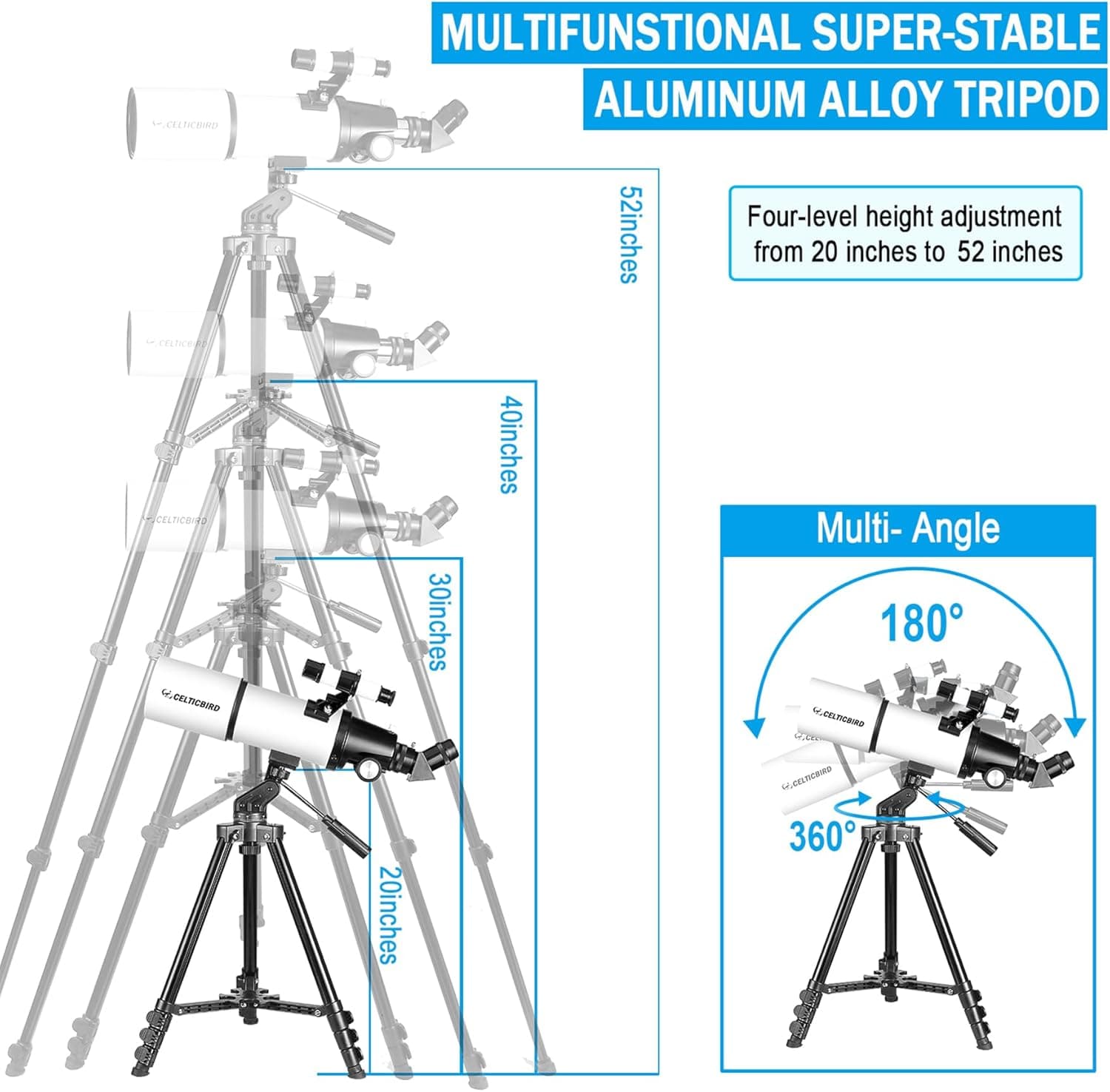 MULTIFUNSTIONAL SUPER-STABLE
ALUMINUM ALLOY TRIPOD

Four-level height adjustment from 20 inches to 52 inches

CELTICBIRD

52inches

CELTICBIRD

40inches

CELTICBIRD

30inches

CELTICBIRD

20inches

Multi- Angle

180°

CELTICBIRD

CELTICBIRD

360°