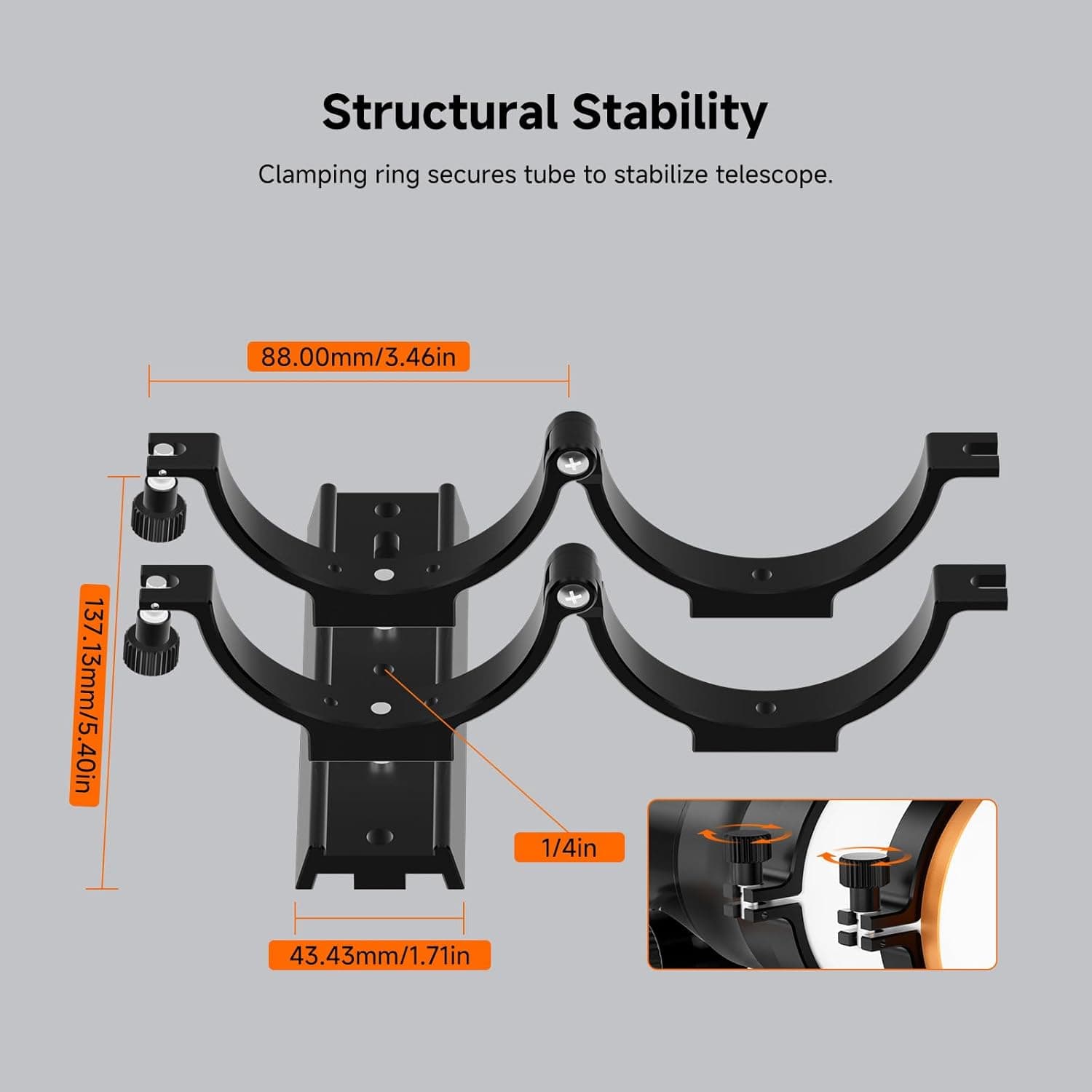 Structural Stability

Clamping ring secures tube to stabilize telescope.

88.00mm/3.46in

137.13mm/5.40in

1/4in

43.43mm/1.71in